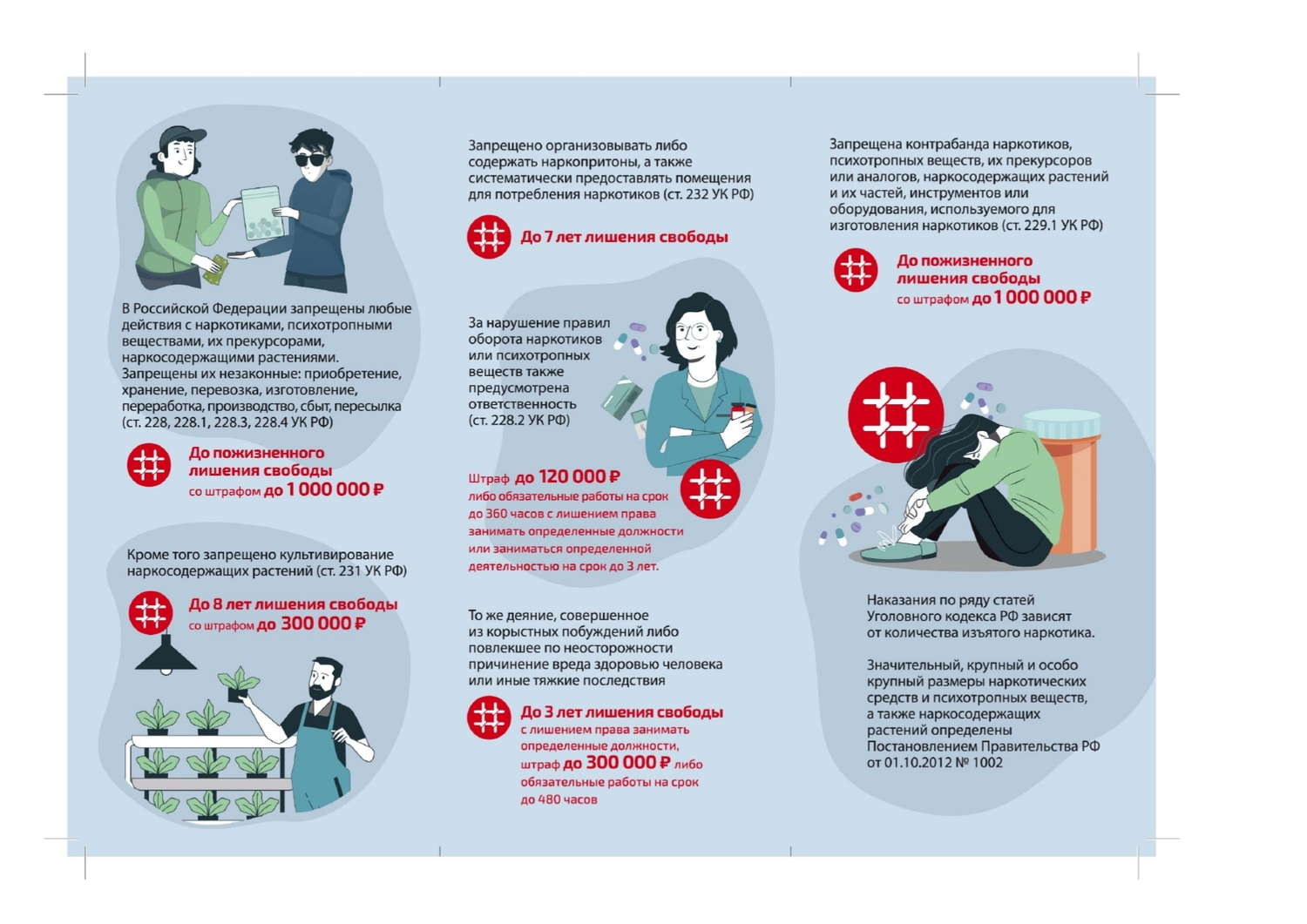 В Российской Федерации запрещены любые действия с наркотиками, психотропными веществами, их прекурсорами, наркосодержащими растениями. Запрещены их незаконные: приобретение, хранение, перевозка, изготовление, переработка, производство, сбыт, пересылка (ст. 228, 228.1, 228.3, 228.4 УК РФ)

До пожизненного лишения свободы
со штрафом до 1 000 000 ₽

Кроме того запрещено культивирование наркосодержащих растений (ст. 231 УК РФ)

До 8 лет лишения свободы
со штрафом до 300 000 ₽

Запрещено организовывать либо содержать наркопритоны, а также систематически предоставлять помещения для потребления наркотиков (ст. 232 УК РФ)

До 7 лет лишения свободы

За нарушение правил оборота наркотиков или психотропных веществ также предусмотрена ответственность (ст. 228.2 УК РФ)

Штраф до 120 000 ₽
либо обязательные работы на срок до 360 часов с лишением права занимать определенные должности или заниматься определенной деятельностью на срок до 3 лет.

То же деяние, совершенное из корыстных побуждений либо повлекшее по неосторожности причинение вреда здоровью человека или иные тяжкие последствия

До 3 лет лишения свободы
с лишением права занимать определенные должности,
штраф до 300 000 ₽ либо обязательные работы на срок до 480 часов

Запрещена контрабанда наркотиков, психотропных веществ, их прекурсоров или аналогов, наркосодержащих растений и их частей, инструментов или оборудования, используемого для изготовления наркотиков (ст. 229.1 УК РФ)

До пожизненного лишения свободы
со штрафом до 1 000 000 ₽

Наказания по ряду статей Уголовного кодекса РФ зависят от количества изъятого наркотика.

Значительный, крупный и особо крупный размеры наркотических средств и психотропных веществ, а также наркосодержащих растений определены Постановлением Правительства РФ от 01.10.2012 № 1002